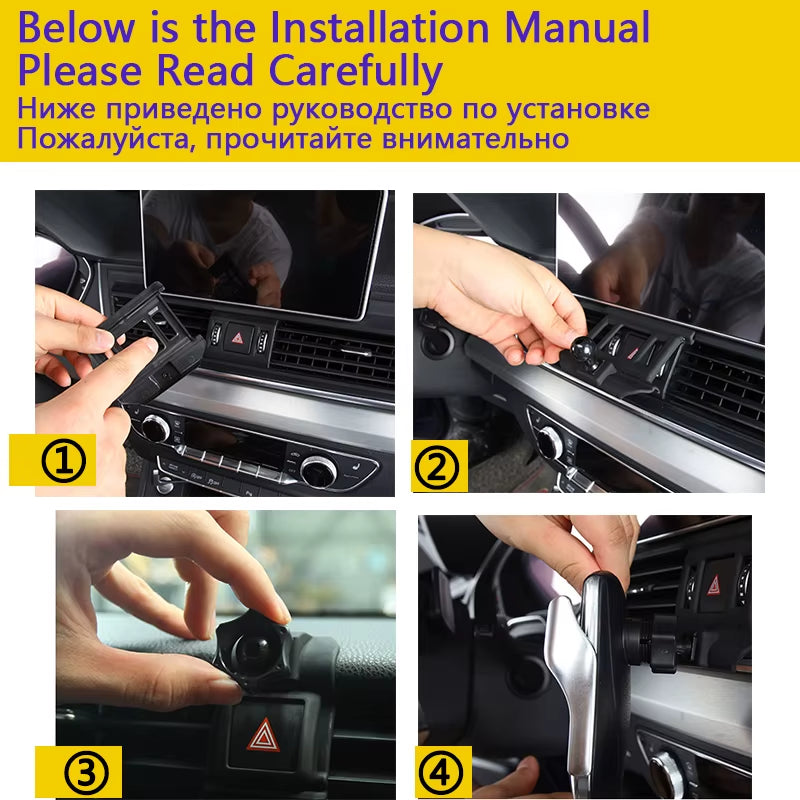 Below is the Installation Manual
Please Read Carefully
Ниже приведено руководство по установке
Пожалуйста, прочитайте внимательно

①

②

③

④